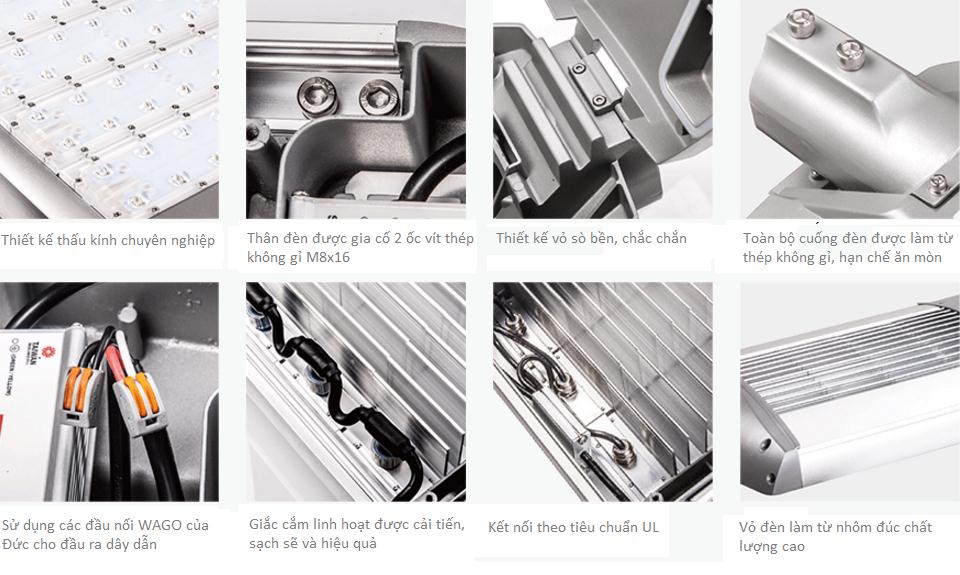 Thiết kế thấu kính chuyên nghiệp

Thân đèn được gia cố 2 ốc vít thép không gỉ M8x16

Thiết kế vỏ sò bền, chắc chắn

Toàn bộ cuống đèn được làm từ thép không gỉ, hạn chế ăn mòn

Sử dụng các đầu nối WAGO của Đức cho đầu ra dây dẫn

Giắc cắm linh hoạt được cải tiến, sạch sẽ và hiệu quả

Kết nối theo tiêu chuẩn UL

Vỏ đèn làm từ nhôm đúc chất lượng cao