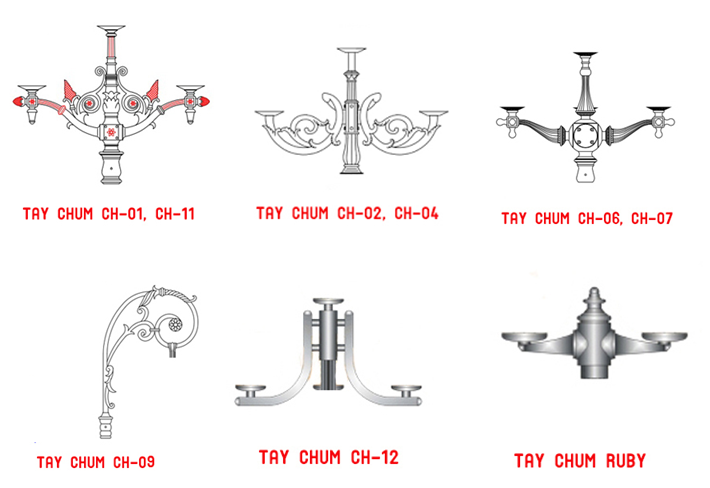 TAY CHUM CH-01, CH-11

TAY CHUM CH-02, CH-04

TAY CHUM CH-06, CH-07

TAY CHUM CH-09

TAY CHUM CH-12

TAY CHUM RUBY